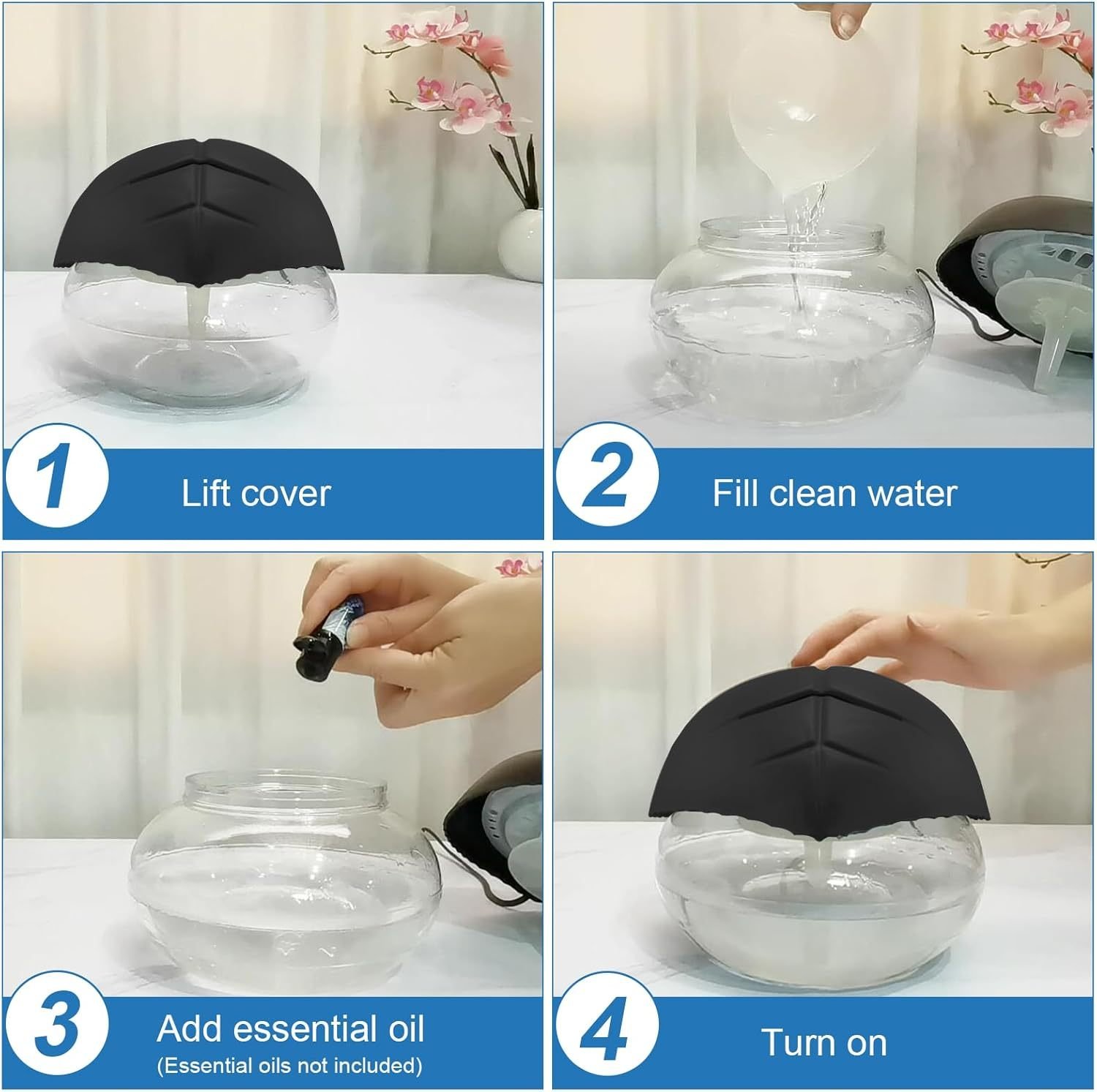 1 Lift cover

2 Fill clean water

3 Add essential oil
(Essential oils not included)

4 Turn on